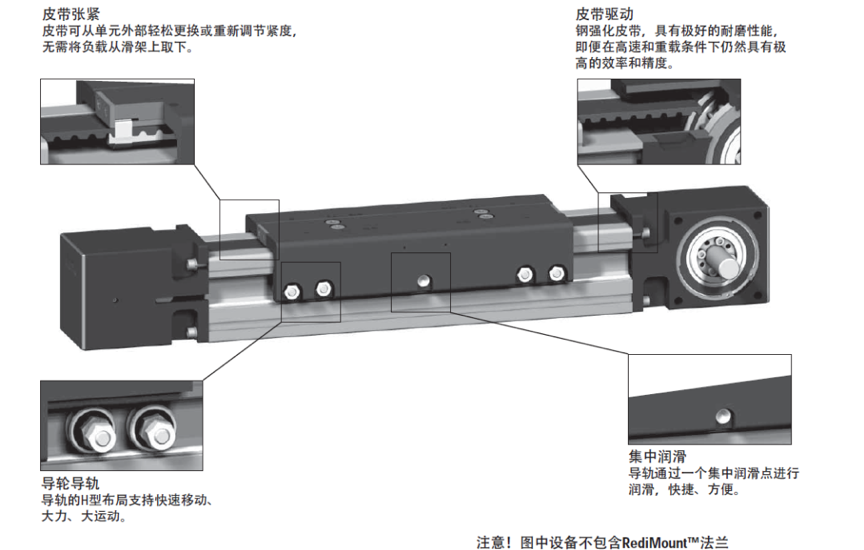 皮带张紧
皮带可从单元外部轻松更换或重新调节紧度，无需将负载从滑架上取下。

皮带驱动
钢强化皮带，具有极好的耐磨性能，即便在高速和重载条件下仍然具有极高的效率和精度。

导轮导轨
导轨的H型布局支持快速移动、大力、大运动。

集中润滑
导轨通过一个集中润滑点进行润滑，快捷、方便。

注意！图中设备不包含RediMount™法兰